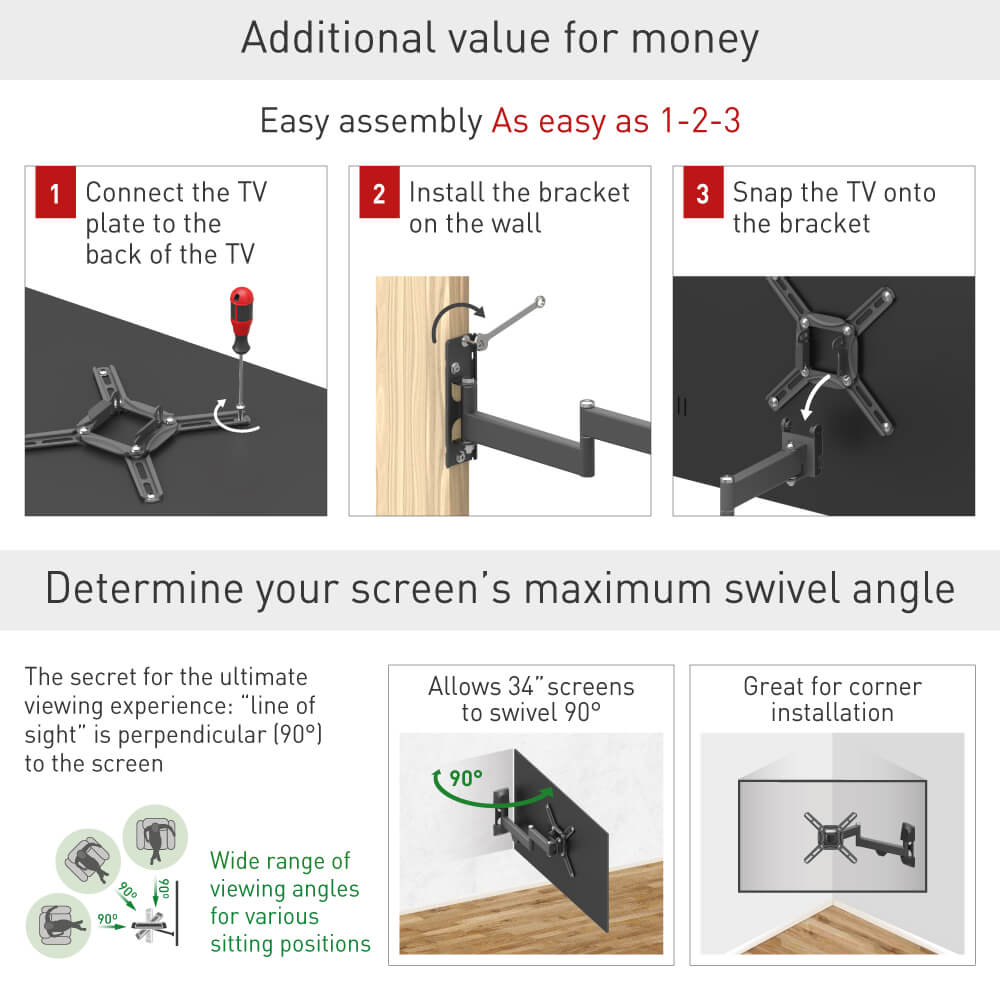 Additional value for money

Easy assembly As easy as 1-2-3

1 Connect the TV plate to the back of the TV

2 Install the bracket on the wall

3 Snap the TV onto the bracket

Determine your screen's maximum swivel angle

The secret for the ultimate viewing experience: "line of sight" is perpendicular (90°) to the screen

90°
90°
90°

Wide range of viewing angles for various sitting positions

Allows 34" screens to swivel 90°

90°

Great for corner installation