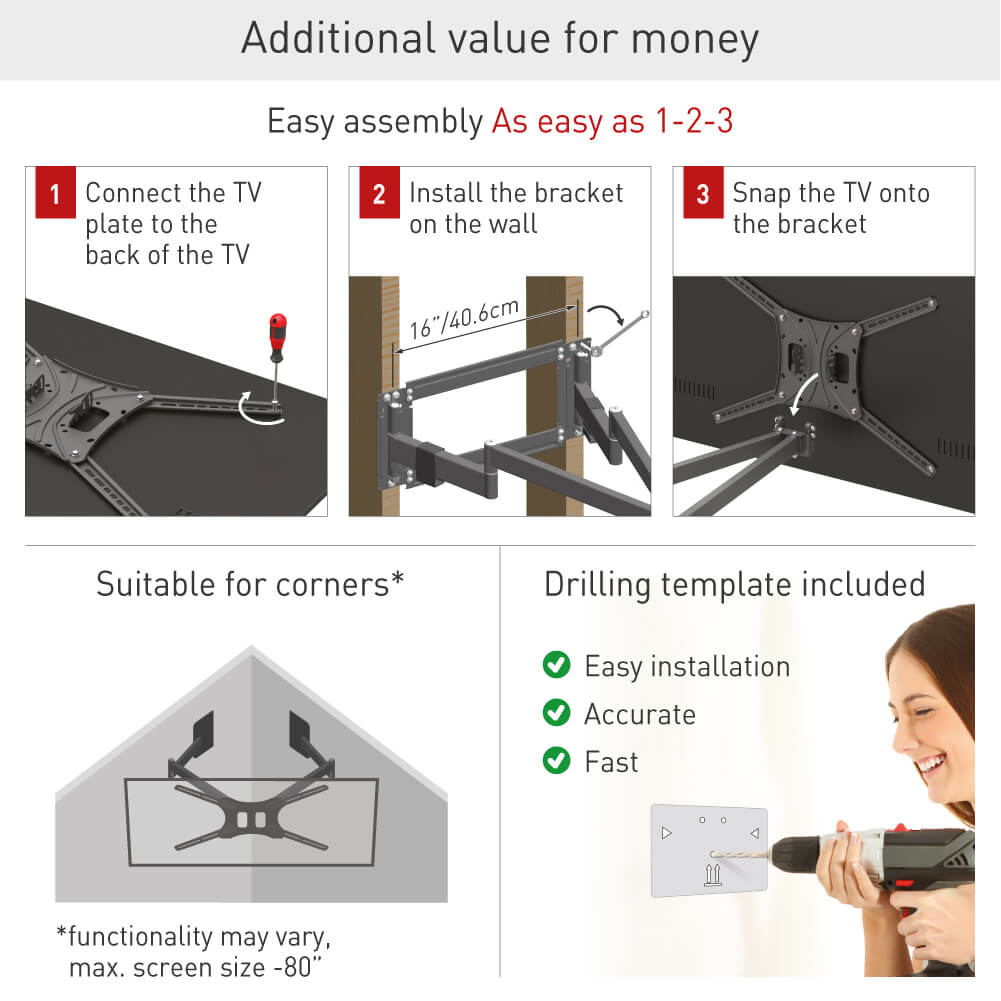 Additional value for money

Easy assembly As easy as 1-2-3

1 Connect the TV plate to the back of the TV

2 Install the bracket on the wall

16"/40.6cm

3 Snap the TV onto the bracket

Suitable for corners*

*functionality may vary, max. screen size -80"

Drilling template included

Easy installation

Accurate

Fast